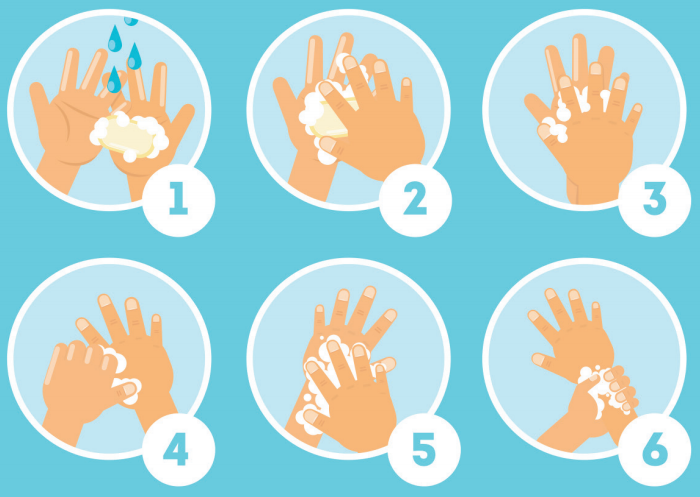 1
2
3
4
5
6