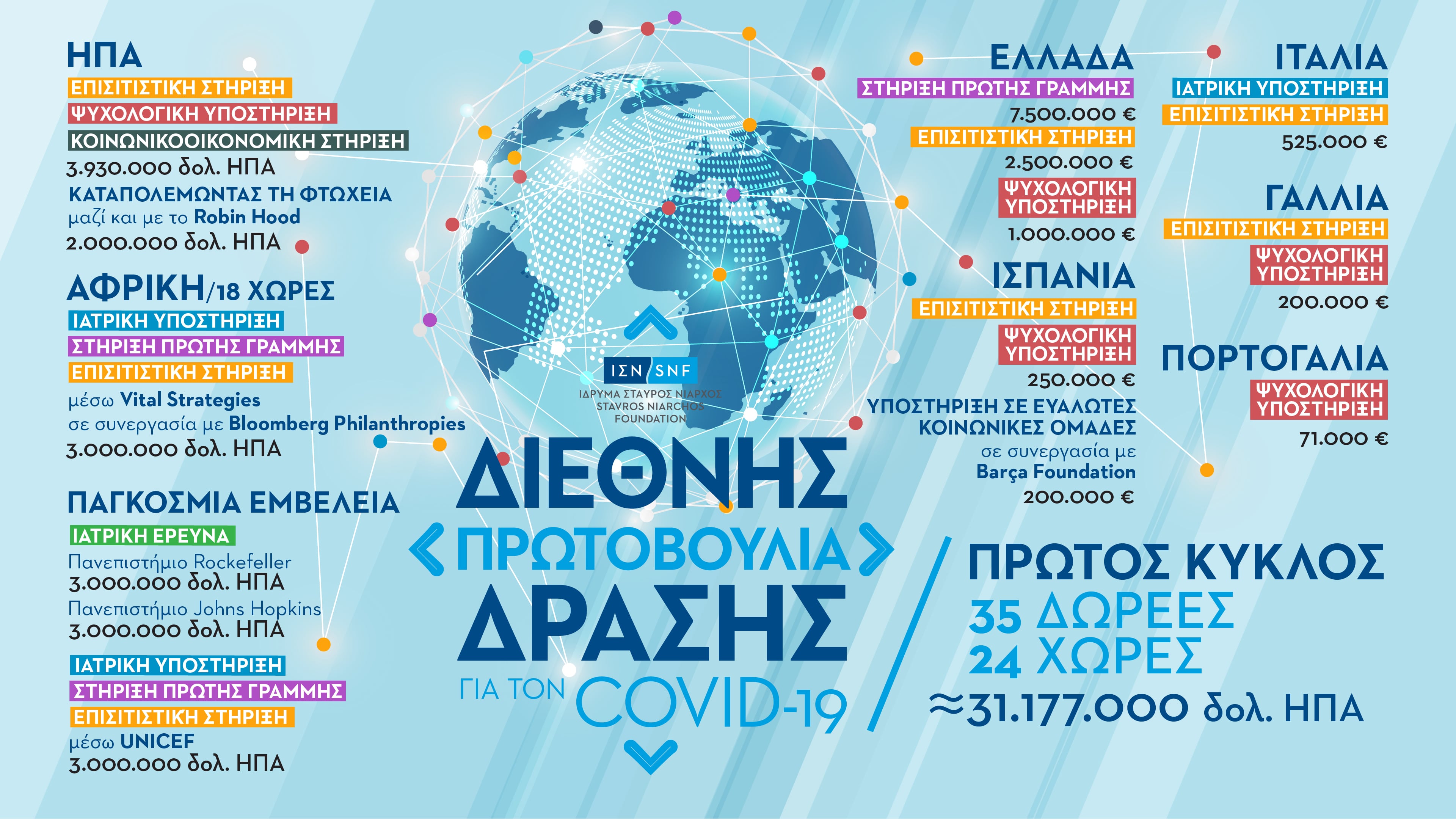 ΗΠΑ
ΕΠΙΣΙΤΙΣΤΙΚΗ ΣΤΗΡΙΞΗ
ΨΥΧΟΛΟΓΙΚΗ ΥΠΟΣΤΗΡΙΞΗ
ΚΟΙΝΩΝΙΚΟΟΙΚΟΝΟΜΙΚΗ ΣΤΗΡΙΞΗ
3.930.000 δολ. ΗΠΑ
ΚΑΤΑΠΟΛΕΜΩΝΤΑΣ ΤΗ ΦΤΩΧΕΙΑ
μαζί και με το Robin Hood
2.000.000 δολ. ΗΠΑ

ΑΦΡΙΚΗ/18 ΧΩΡΕΣ
ΙΑΤΡΙΚΗ ΥΠΟΣΤΗΡΙΞΗ
ΣΤΗΡΙΞΗ ΠΡΩΤΗΣ ΓΡΑΜΜΗΣ
ΕΠΙΣΙΤΙΣΤΙΚΗ ΣΤΗΡΙΞΗ
μέσω Vital Strategies
σε συνεργασία με Bloomberg Philanthropies
3.000.000 δολ. ΗΠΑ

ΠΑΓΚΟΣΜΙΑ ΕΜΒΕΛΕΙΑ
ΙΑΤΡΙΚΗ ΕΡΕΥΝΑ
Πανεπιστήμιο Rockefeller
3.000.000 δολ. ΗΠΑ
Πανεπιστήμιο Johns Hopkins
3.000.000 δολ. ΗΠΑ
ΙΑΤΡΙΚΗ ΥΠΟΣΤΗΡΙΞΗ
ΣΤΗΡΙΞΗ ΠΡΩΤΗΣ ΓΡΑΜΜΗΣ
ΕΠΙΣΙΤΙΣΤΙΚΗ ΣΤΗΡΙΞΗ
μέσω UNICEF
3.000.000 δολ. ΗΠΑ

ΙΣΝ SNF
ΙΔΡΥΜΑ ΣΤΑΥΡΟΣ ΝΙΑΡΧΟΣ
STAVROS NIARCHOS FOUNDATION

ΔΙΕΘΝΗΣ
ΠΡΩΤΟΒΟΥΛΙΑ
ΔΡΑΣΗΣ
ΓΙΑ ΤΟΝ COVID-19

ΕΛΛΑΔΑ
ΣΤΗΡΙΞΗ ΠΡΩΤΗΣ ΓΡΑΜΜΗΣ
7.500.000 €
ΕΠΙΣΙΤΙΣΤΙΚΗ ΣΤΗΡΙΞΗ
2.500.000 €
ΨΥΧΟΛΟΓΙΚΗ ΥΠΟΣΤΗΡΙΞΗ
1.000.000 €

ΙΣΠΑΝΙΑ
ΕΠΙΣΙΤΙΣΤΙΚΗ ΣΤΗΡΙΞΗ
ΨΥΧΟΛΟΓΙΚΗ ΥΠΟΣΤΗΡΙΞΗ
250.000 €
ΥΠΟΣΤΗΡΙΞΗ ΣΕ ΕΥΑΛΩΤΕΣ ΚΟΙΝΩΝΙΚΕΣ ΟΜΑΔΕΣ
σε συνεργασία με
Barça Foundation
200.000 €

ΙΤΑΛΙΑ
ΙΑΤΡΙΚΗ ΥΠΟΣΤΗΡΙΞΗ
ΕΠΙΣΙΤΙΣΤΙΚΗ ΣΤΗΡΙΞΗ
525.000 €

ΓΑΛΛΙΑ
ΕΠΙΣΙΤΙΣΤΙΚΗ ΣΤΗΡΙΞΗ
ΨΥΧΟΛΟΓΙΚΗ ΥΠΟΣΤΗΡΙΞΗ
200.000 €

ΠΟΡΤΟΓΑΛΙΑ
ΨΥΧΟΛΟΓΙΚΗ ΥΠΟΣΤΗΡΙΞΗ
71.000 €

ΠΡΩΤΟΣ ΚΥΚΛΟΣ
35 ΔΩΡΕΕΣ
24 ΧΩΡΕΣ
≈31.177.000 δολ. ΗΠΑ